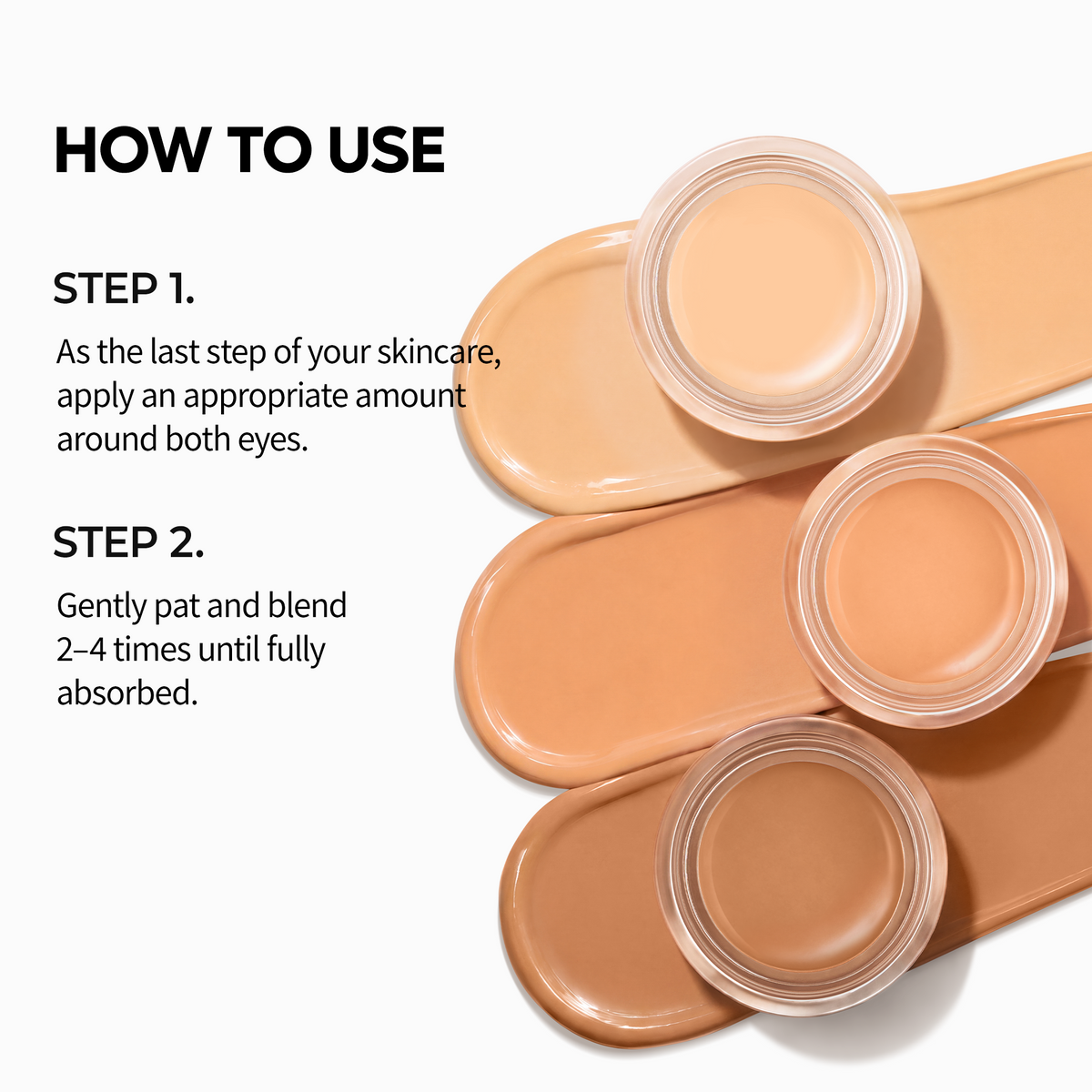 HOW TO USE

STEP 1.

As the last step of your skincare, apply an appropriate amount around both eyes.

STEP 2.

Gently pat and blend 2–4 times until fully absorbed.