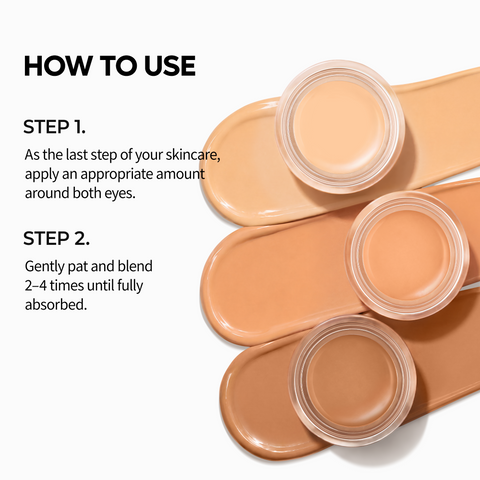 HOW TO USE

STEP 1.

As the last step of your skincare, apply an appropriate amount around both eyes.

STEP 2.

Gently pat and blend 2–4 times until fully absorbed.