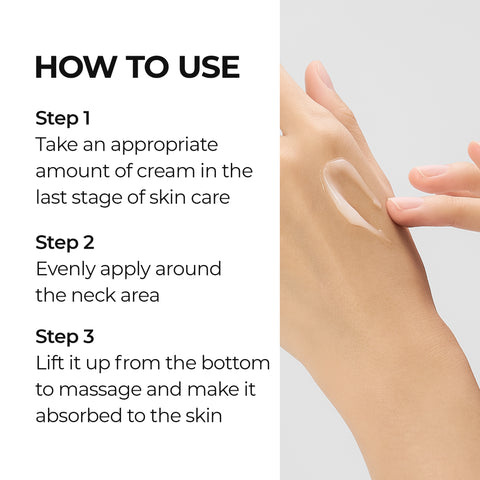 HOW TO USE

Step 1
Take an appropriate amount of cream in the last stage of skin care

Step 2
Evenly apply around the neck area

Step 3
Lift it up from the bottom to massage and make it absorbed to the skin